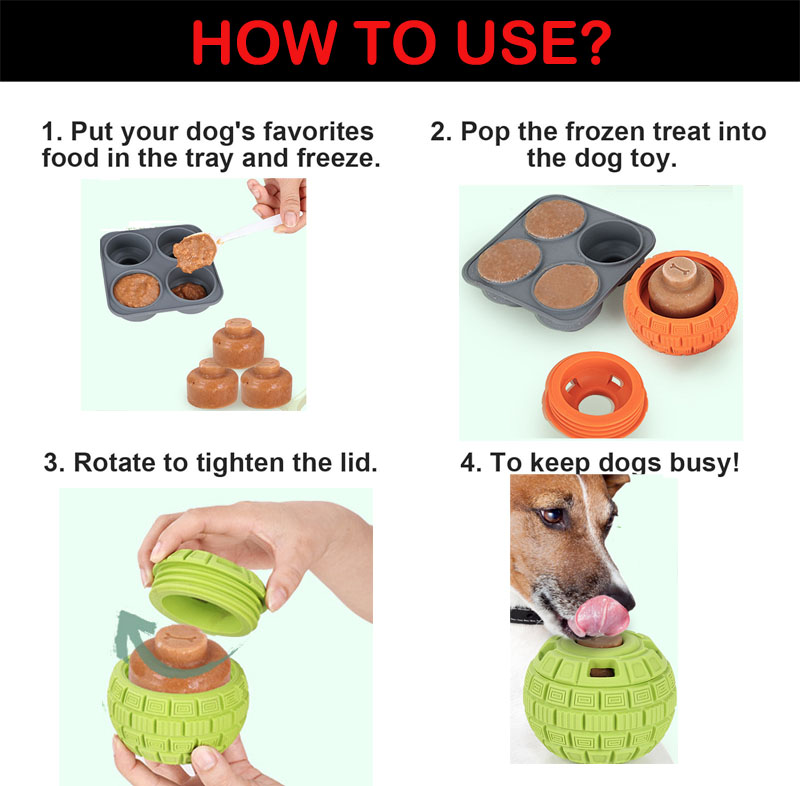 HOW TO USE?

1. Put your dog's favorites food in the tray and freeze.

2. Pop the frozen treat into the dog toy.

3. Rotate to tighten the lid.

4. To keep dogs busy!